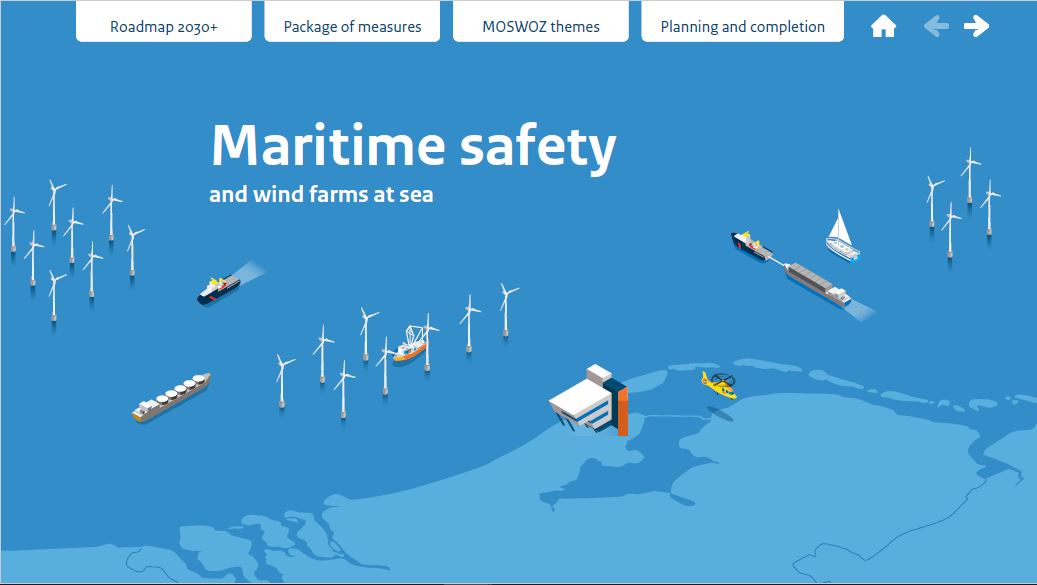 Roadmap 2030+
Package of measures
MOSWOZ themes
Planning and completion

Maritime safety
and wind farms at sea